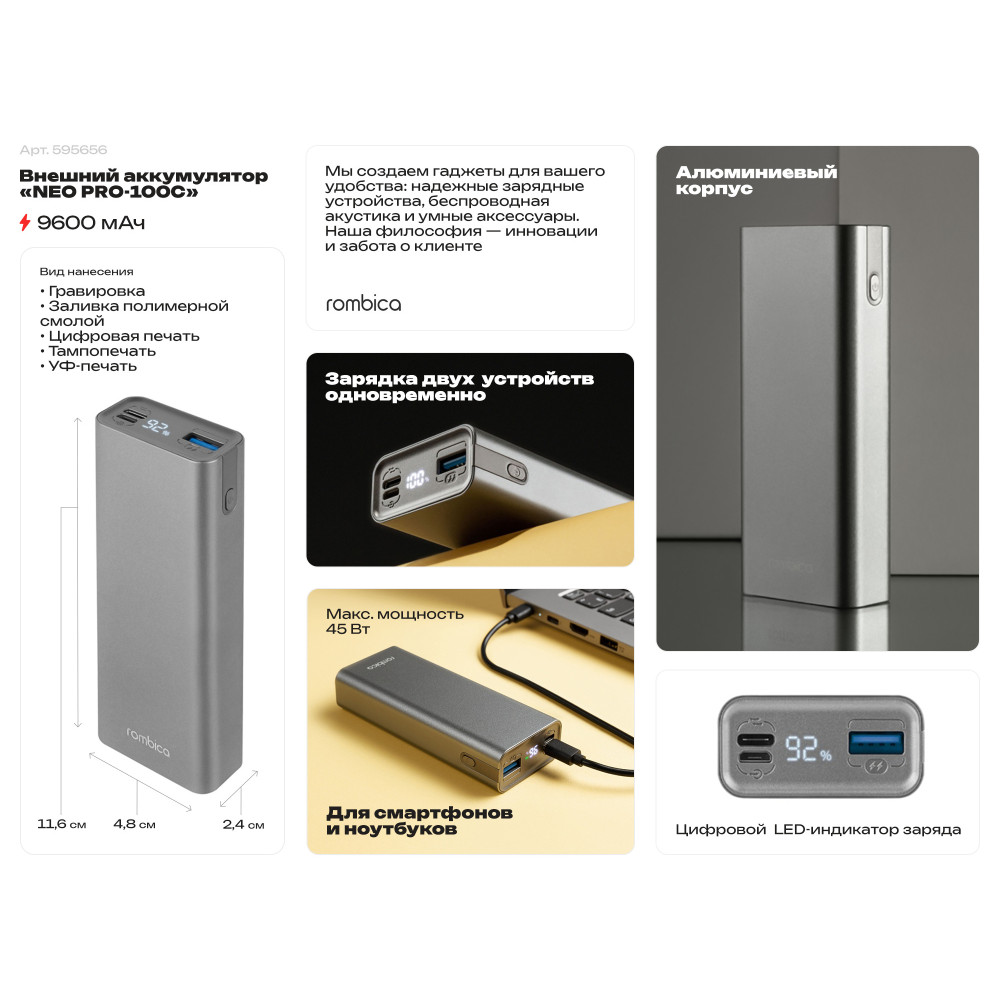 Арт. 595656

Внешний аккумулятор «NEO PRO-100C»

9600 мАч

Вид нанесения
• Гравировка
• Заливка полимерной смолой
• Цифровая печать
• Тампопечать
• УФ-печать

92%

rombica

11,6 см

4,8 см

2,4 см

Мы создаем гаджеты для вашего удобства: надежные зарядные устройства, беспроводная акустика и умные аксессуары. Наша философия — инновации и забота о клиенте

rombica

Зарядка двух устройств одновременно

100

Макс. мощность 45 Вт

rombica

Для смартфонов и ноутбуков

Алюминиевый корпус

rombica

92%

Цифровой LED-индикатор заряда